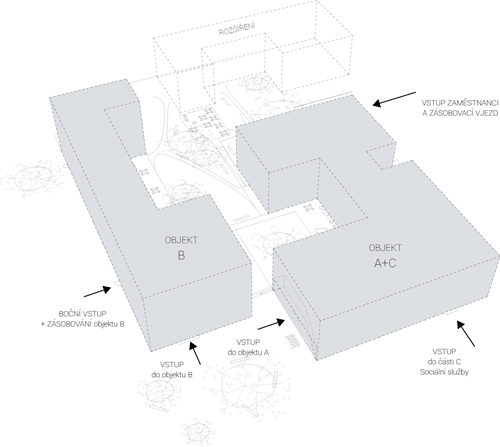 ROZŠÍŘENÍ

VSTUP ZAMĚSTNANCI
A ZÁSOBOVACÍ VJEZD

OBJEKT
B

OBJEKT
A+C

BOČNÍ VSTUP
+ ZÁSOBOVÁNÍ objektu B

VSTUP
do objektu A

VSTUP
do objektu B

VSTUP
do části C
Sociální služby